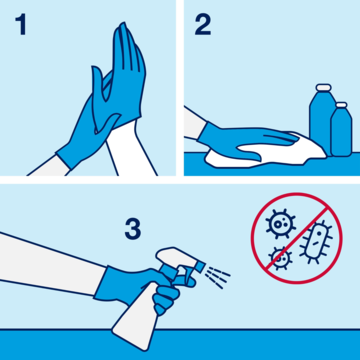 1

2

3