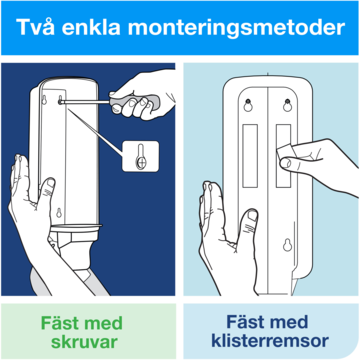 Två enkla monteringsmetoder

Fäst med skruvar

Fäst med klisterremsor